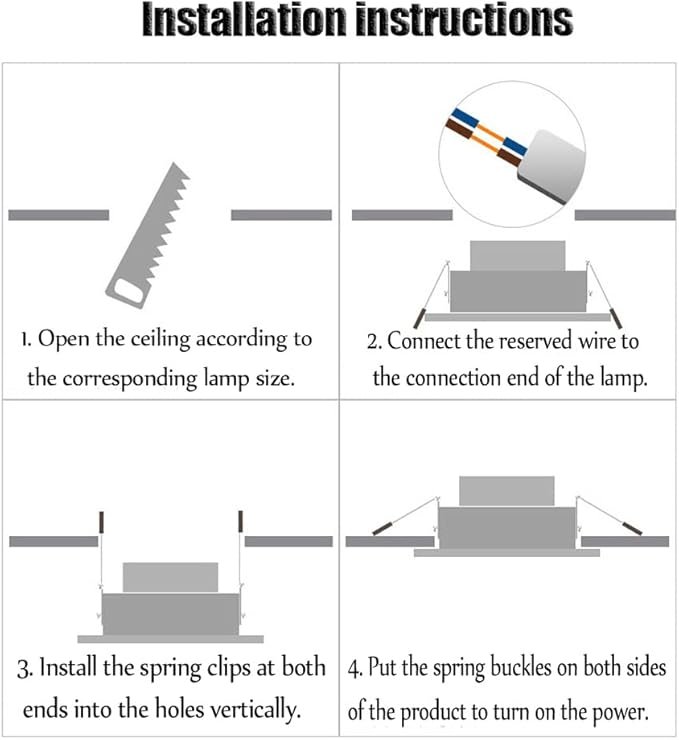 Installation instructions

1. Open the ceiling according to the corresponding lamp size.

2. Connect the reserved wire to the connection end of the lamp.

3. Install the spring clips at both ends into the holes vertically.

4. Put the spring buckles on both sides of the product to turn on the power.